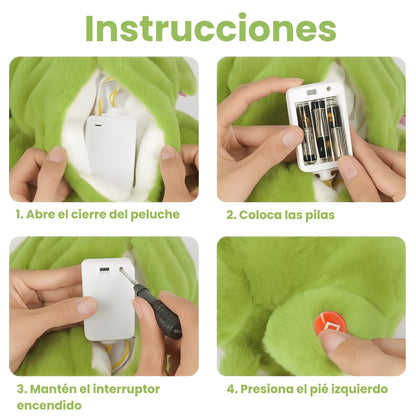 Instrucciones

1. Abre el cierre del peluche

2. Coloca las pilas

3. Mantén el interruptor encendido

4. Presiona el pié izquierdo