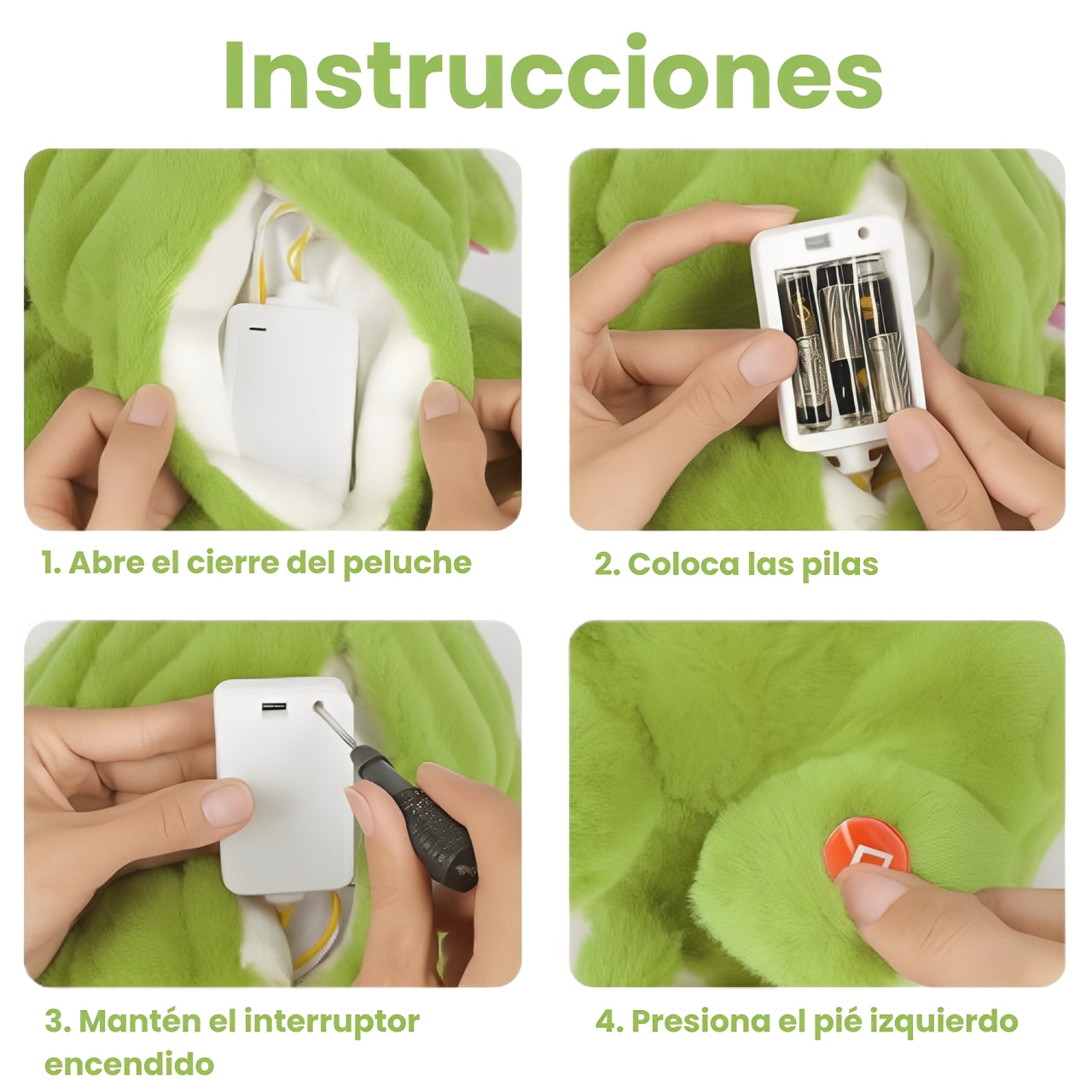 Instrucciones

1. Abre el cierre del peluche

2. Coloca las pilas

3. Mantén el interruptor encendido

4. Presiona el pié izquierdo