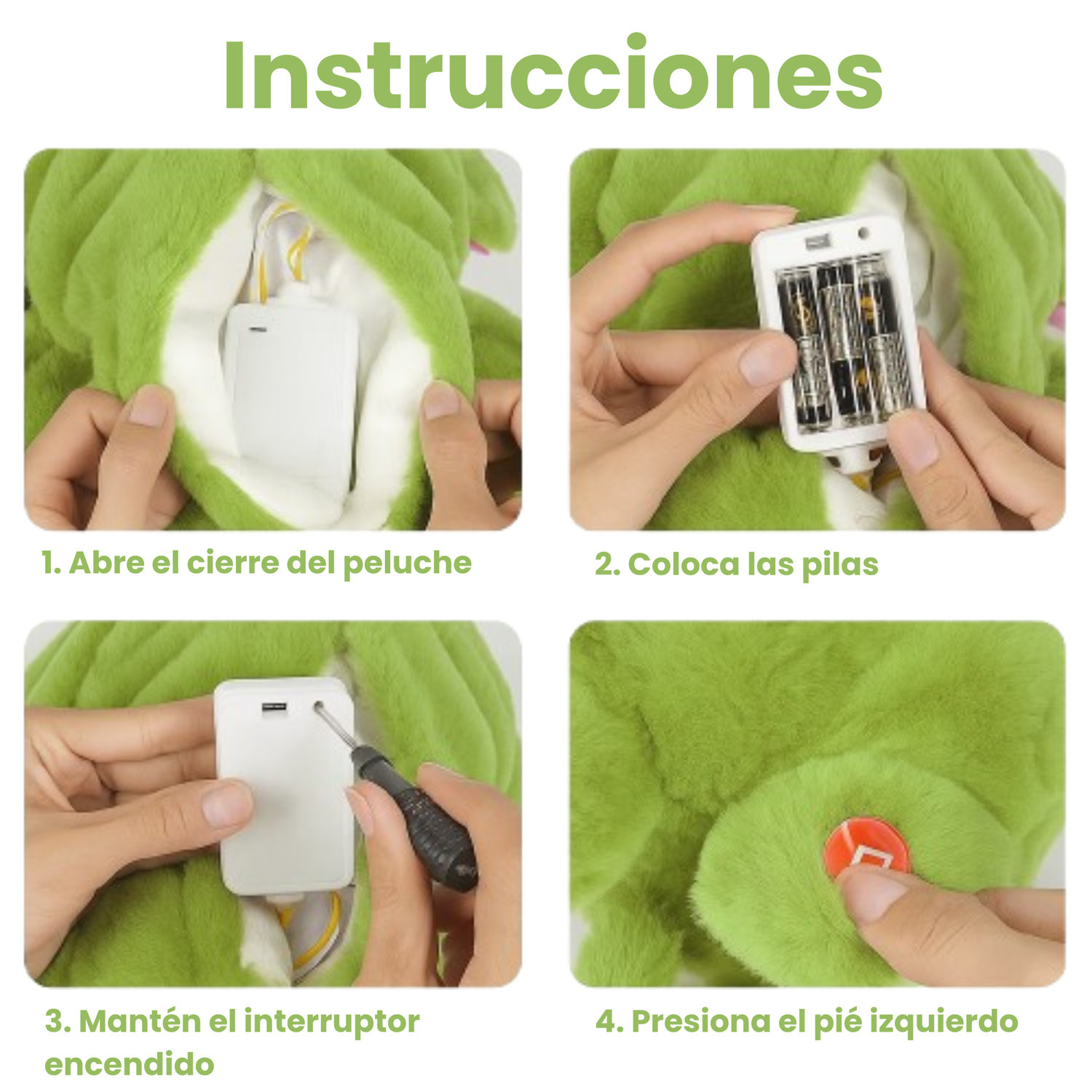 Instrucciones

1. Abre el cierre del peluche

2. Coloca las pilas

3. Mantén el interruptor encendido

4. Presiona el pié izquierdo